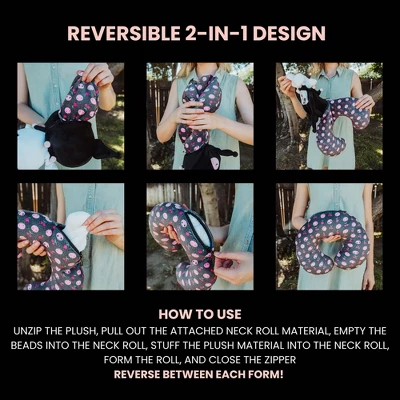 REVERSIBLE 2-IN-1 DESIGN

HOW TO USE

UNZIP THE PLUSH, PULL OUT THE ATTACHED NECK ROLL MATERIAL, EMPTY THE BEADS INTO THE NECK ROLL, STUFF THE PLUSH MATERIAL INTO THE NECK ROLL, FORM THE ROLL, AND CLOSE THE ZIPPER

REVERSE BETWEEN EACH FORM!